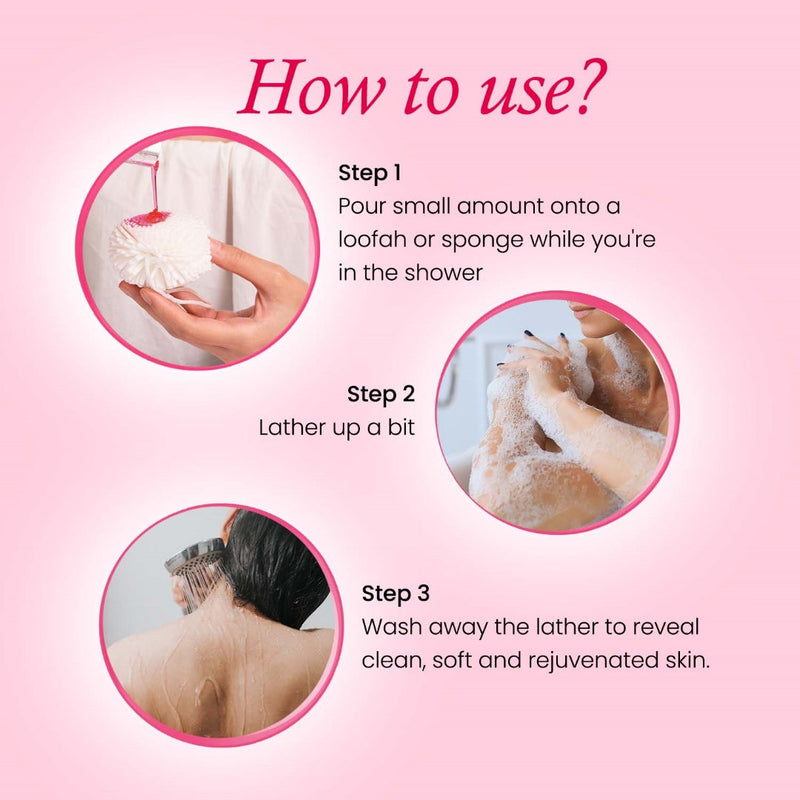 How to use?

Step 1
Pour small amount onto a loofah or sponge while you're in the shower

Step 2
Lather up a bit

Step 3
Wash away the lather to reveal clean, soft and rejuvenated skin.