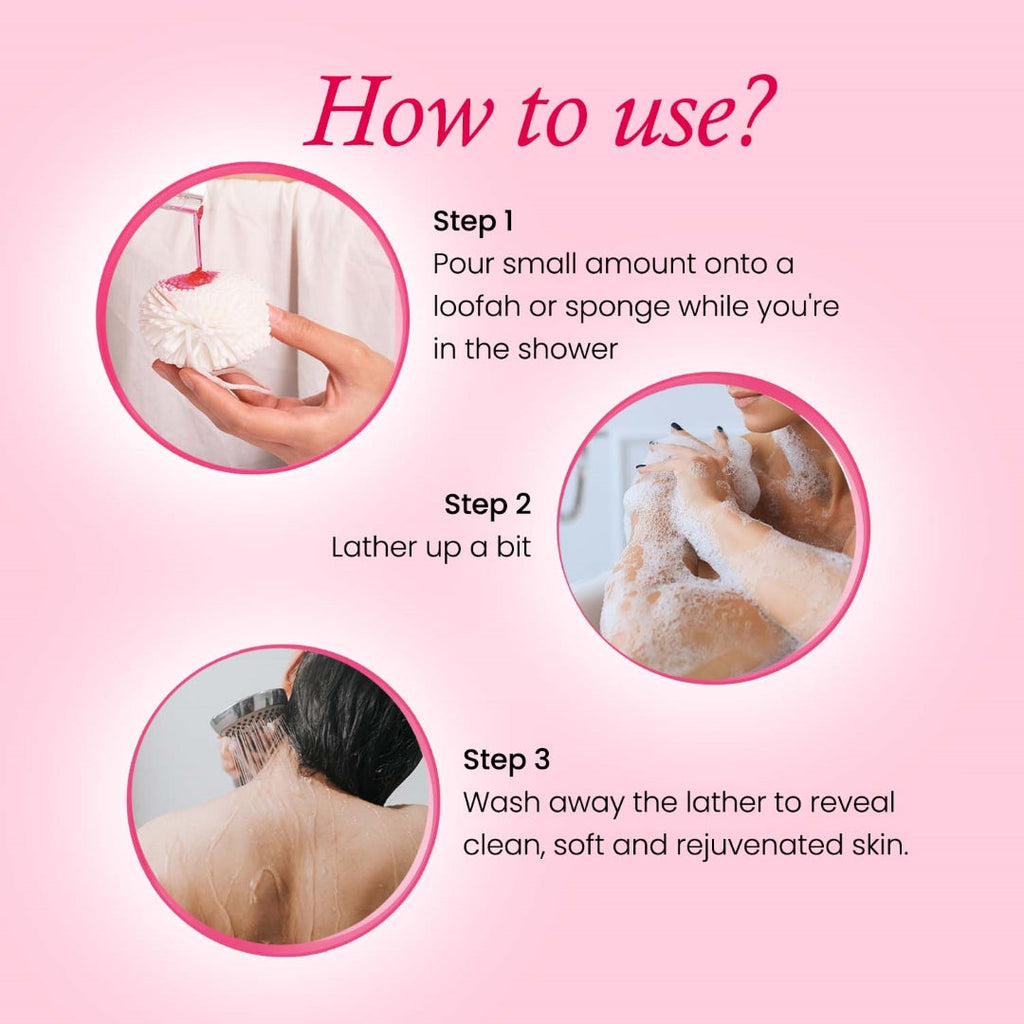 How to use?

Step 1
Pour small amount onto a loofah or sponge while you're in the shower

Step 2
Lather up a bit

Step 3
Wash away the lather to reveal clean, soft and rejuvenated skin.