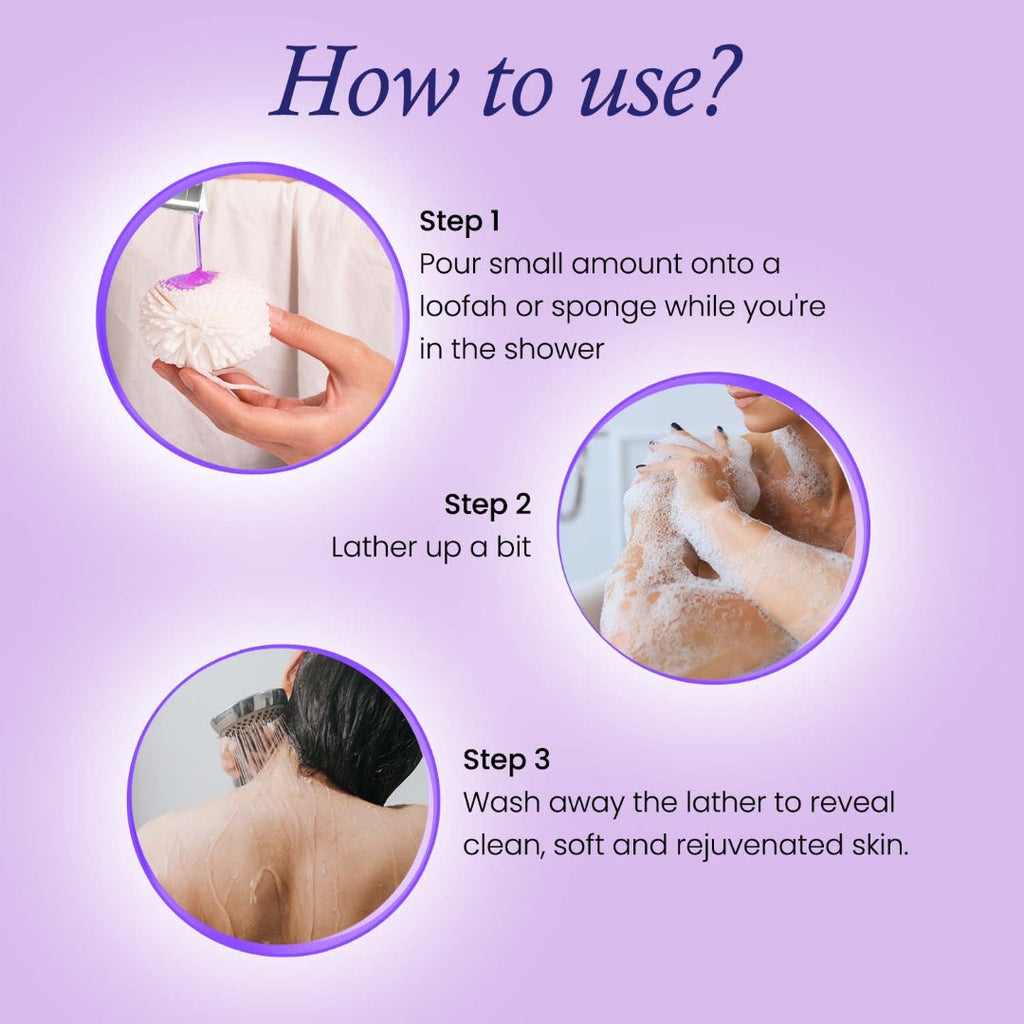 How to use?

Step 1
Pour small amount onto a loofah or sponge while you're in the shower

Step 2
Lather up a bit

Step 3
Wash away the lather to reveal clean, soft and rejuvenated skin.