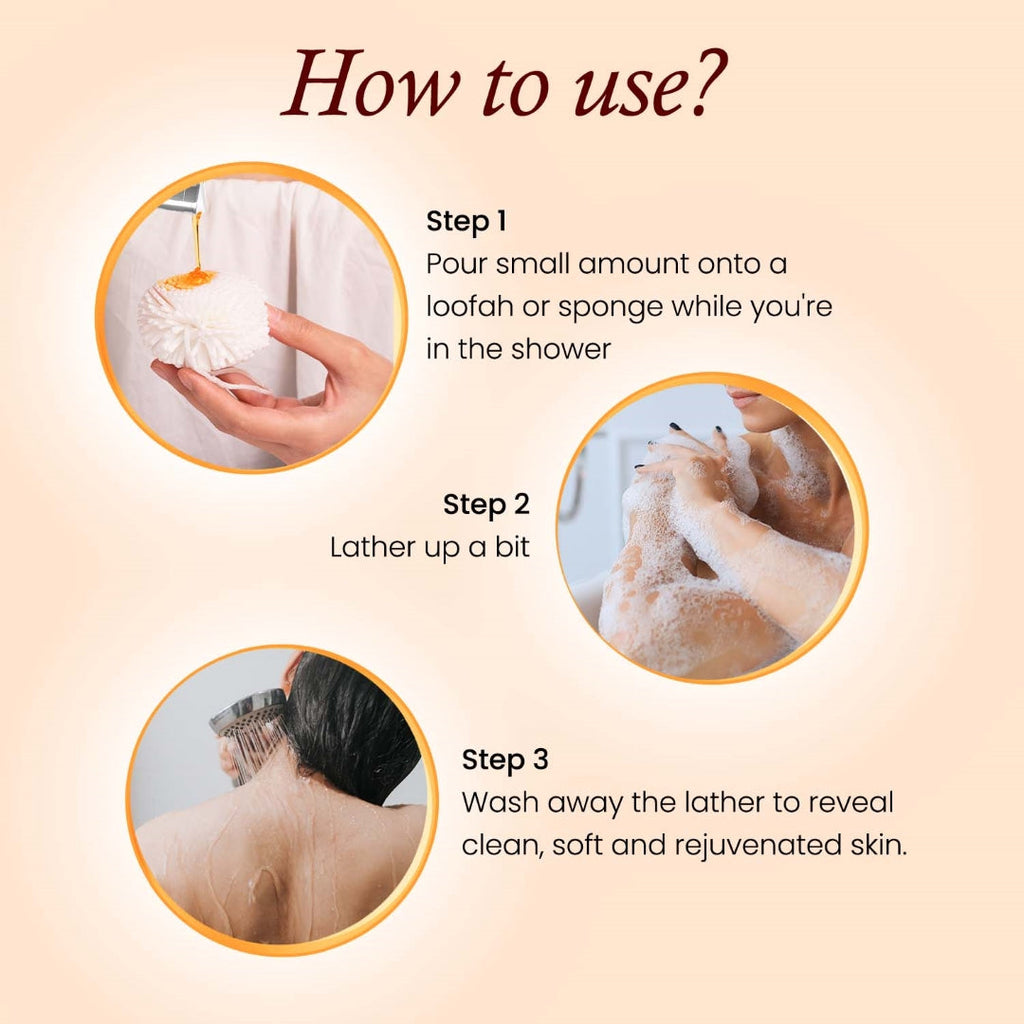 How to use?

Step 1
Pour small amount onto a loofah or sponge while you're in the shower

Step 2
Lather up a bit

Step 3
Wash away the lather to reveal clean, soft and rejuvenated skin.