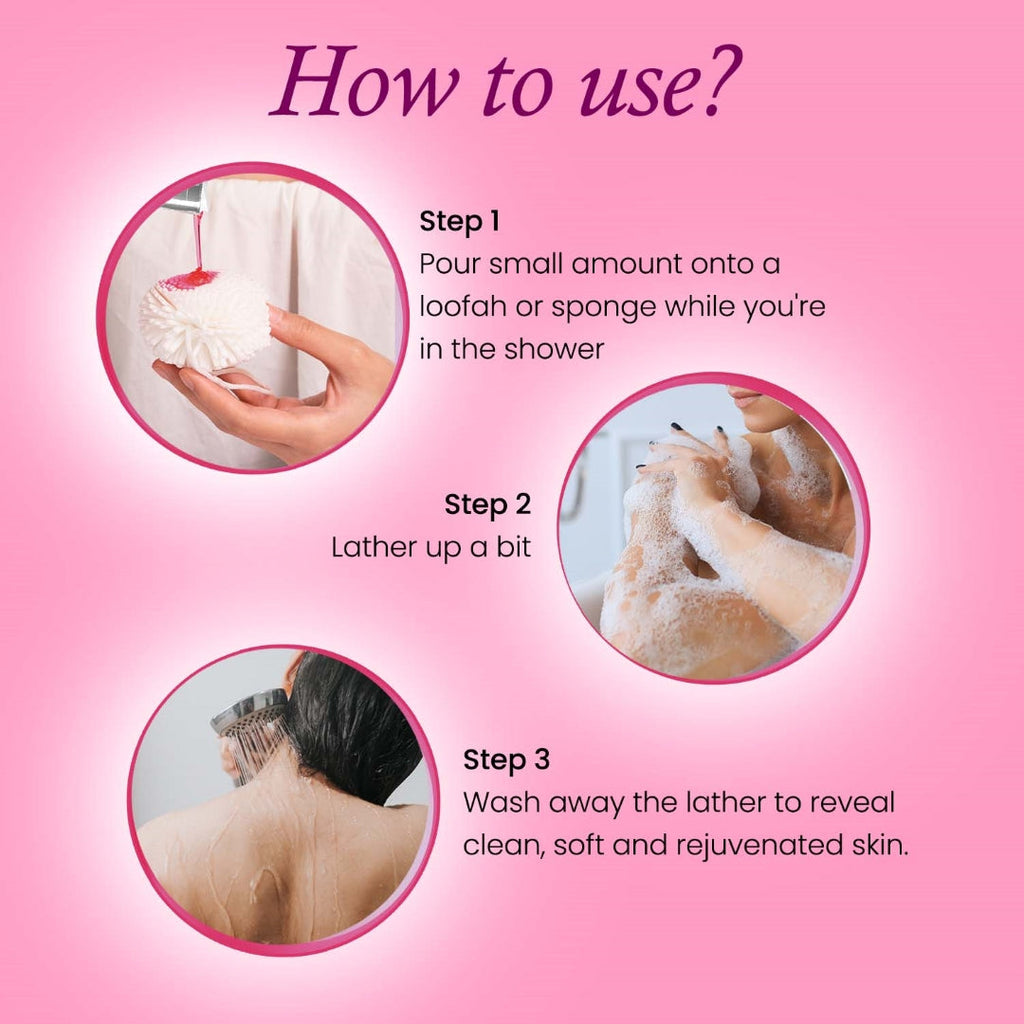 How to use?

Step 1
Pour small amount onto a loofah or sponge while you're in the shower

Step 2
Lather up a bit

Step 3
Wash away the lather to reveal clean, soft and rejuvenated skin.